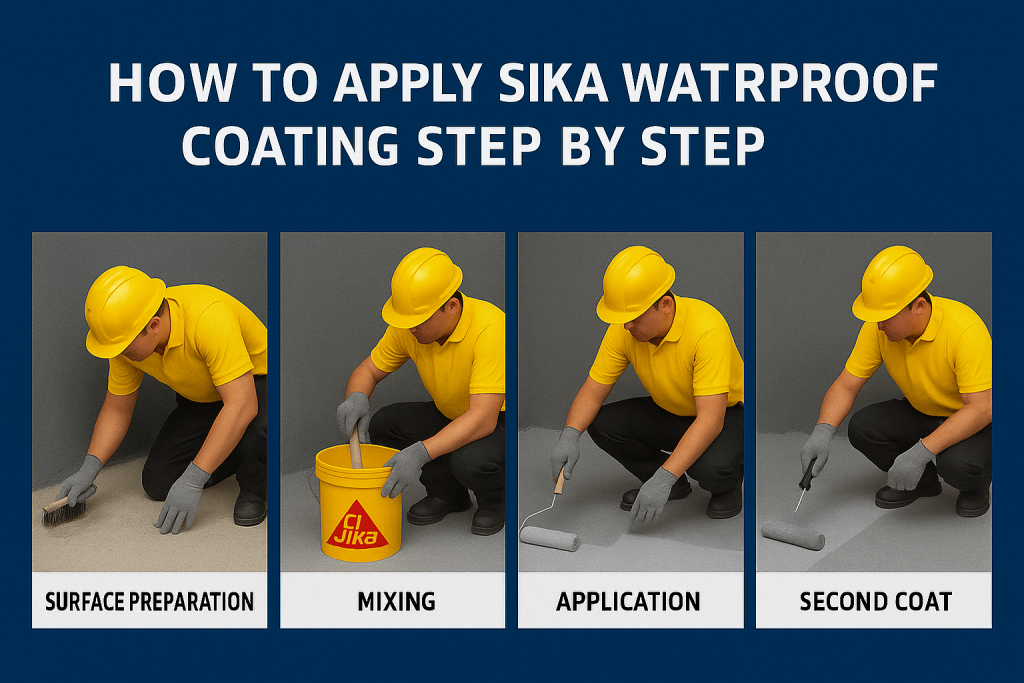 HOW TO APPLY SIKA WATRPROOF COATING STEP BY STEP

CI
Jika

SURFACE PREPARATION

MIXING

APPLICATION

SECOND COAT